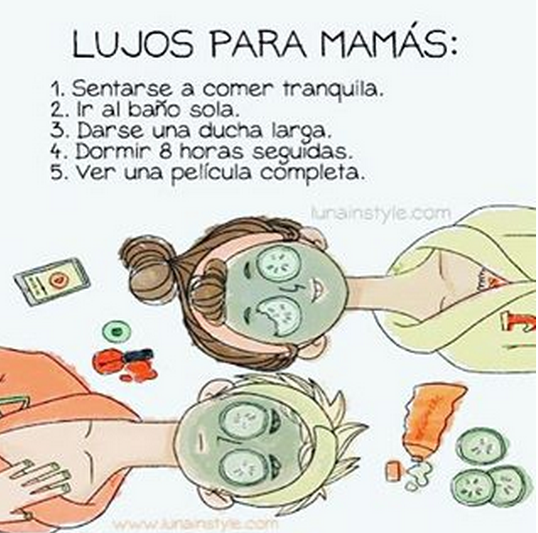 LUJOS PARA MAMÁS:

1. Sentarse a comer tranquila.
2. Ir al baño sola.
3. Darse una ducha larga.
4. Dormir 8 horas seguidas.
5. Ver una película completa.

lunainstyle.com

www.lunainstyle.com