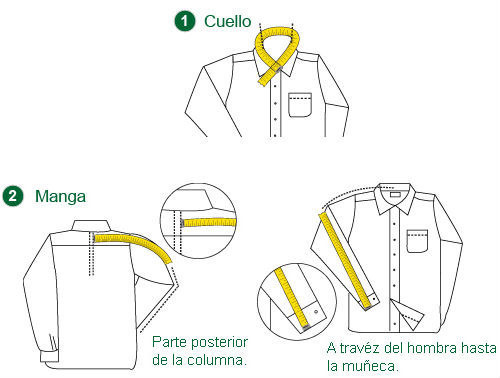 1 Cuello

2 Manga

Parte posterior de la columna.

A travéz del hombra hasta la muñeca.